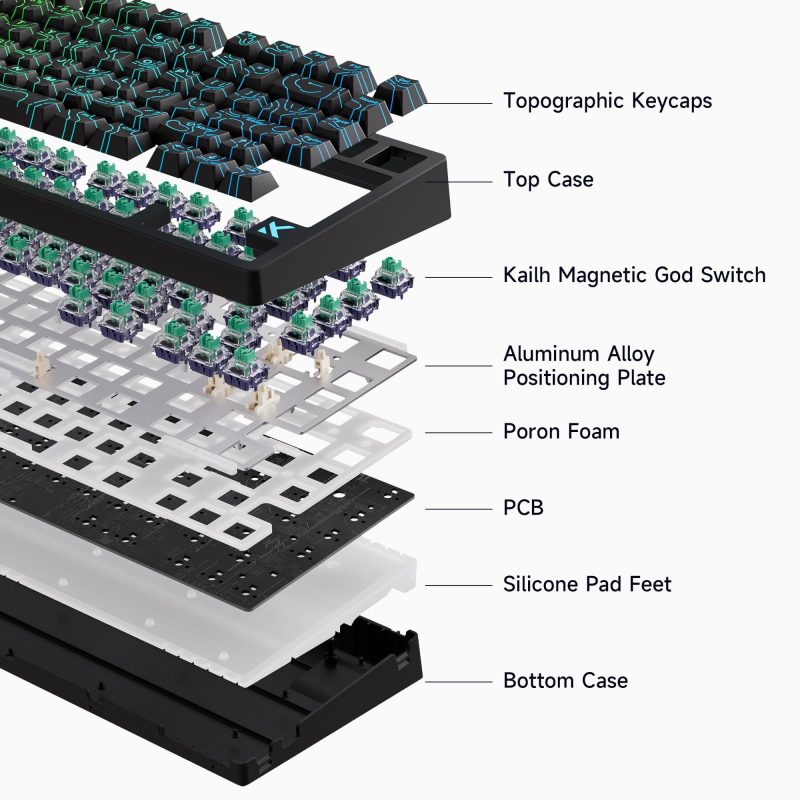 Topographic Keycaps

Top Case

Kailh Magnetic God Switch

Aluminum Alloy Positioning Plate

Poron Foam

PCB

Silicone Pad Feet

Bottom Case